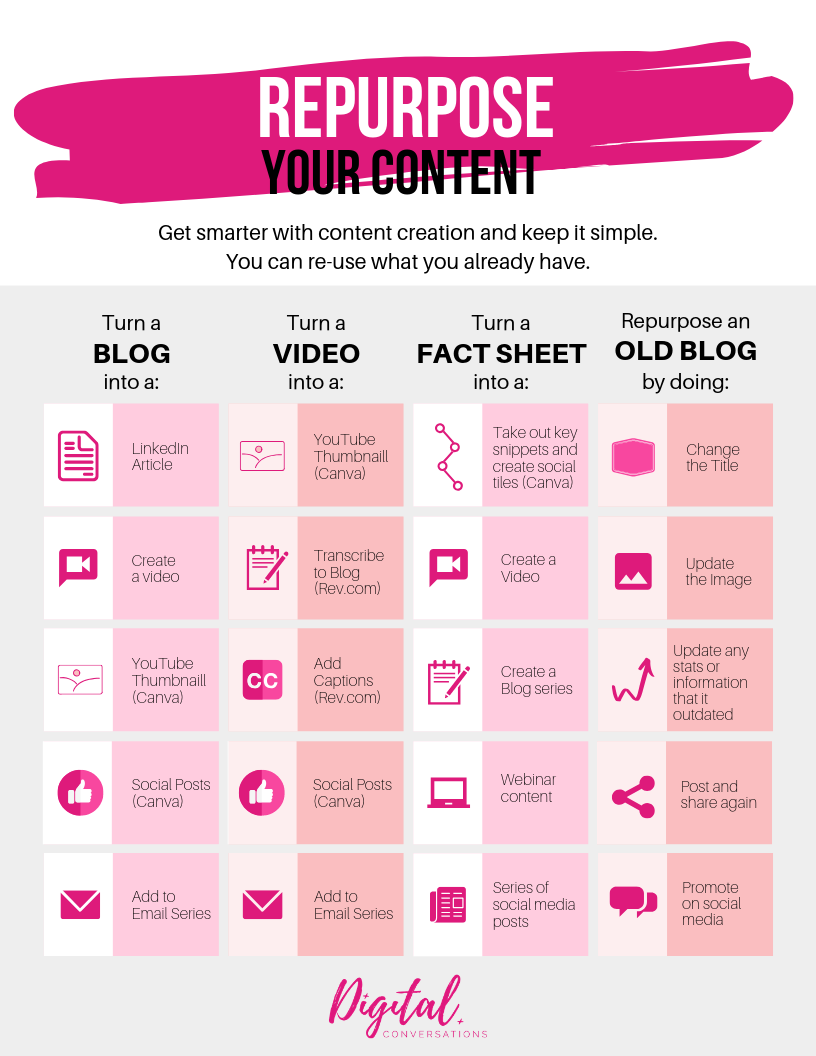 REPURPOSE
YOUR CONTENT

Get smarter with content creation and keep it simple.
You can re-use what you already have.

Turn a
BLOG
into a:

LinkedIn Article

Create a video

YouTube Thumbnaill (Canva)

Social Posts (Canva)

Add to Email Series

Turn a
VIDEO
into a:

YouTube Thumbnaill (Canva)

Transcribe to Blog (Rev.com)

CC

Add Captions (Rev.com)

Social Posts (Canva)

Add to Email Series

Turn a
FACT SHEET
into a:

Take out key snippets and create social tiles (Canva)

Create a Video

Create a Blog series

Webinar content

Series of social media posts

Repurpose an
OLD BLOG
by doing:

Change the Title

Update the Image

Update any stats or information that it outdated

Post and share again

Promote on social media

Digital
CONVERSATIONS